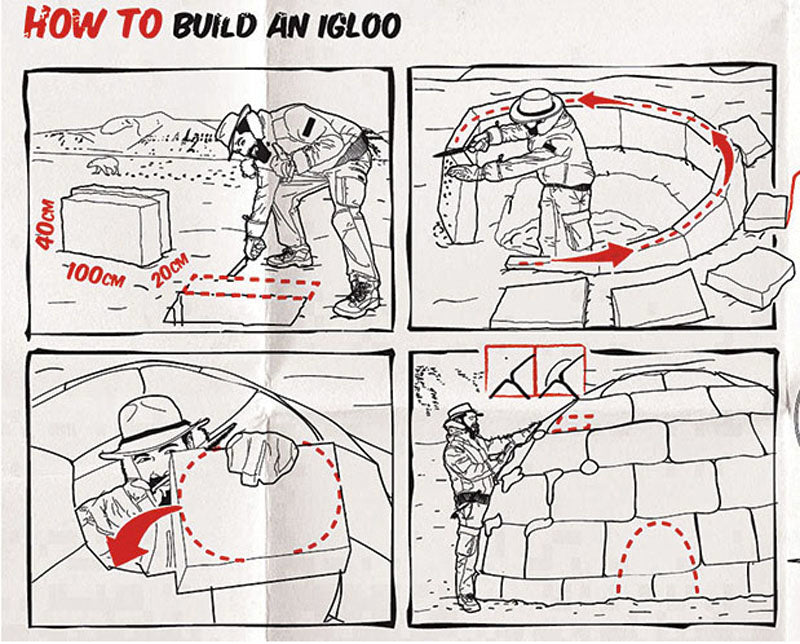 HOW TO BUILD AN IGLOO

40CM
100CM
20CM